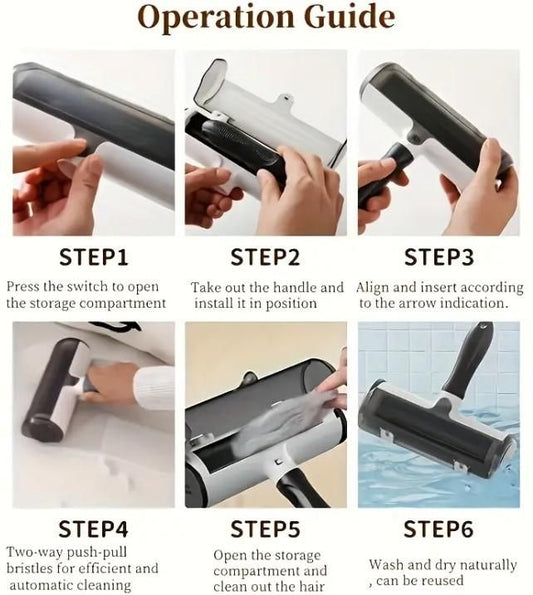 Operation Guide

STEP1

Press the switch to open the storage compartment

STEP2

Take out the handle and install it in position

STEP3

Align and insert according to the arrow indication.

STEP4

Two-way push-pull bristles for efficient and automatic cleaning

STEP5

Open the storage compartment and clean out the hair

STEP6

Wash and dry naturally , can be reused